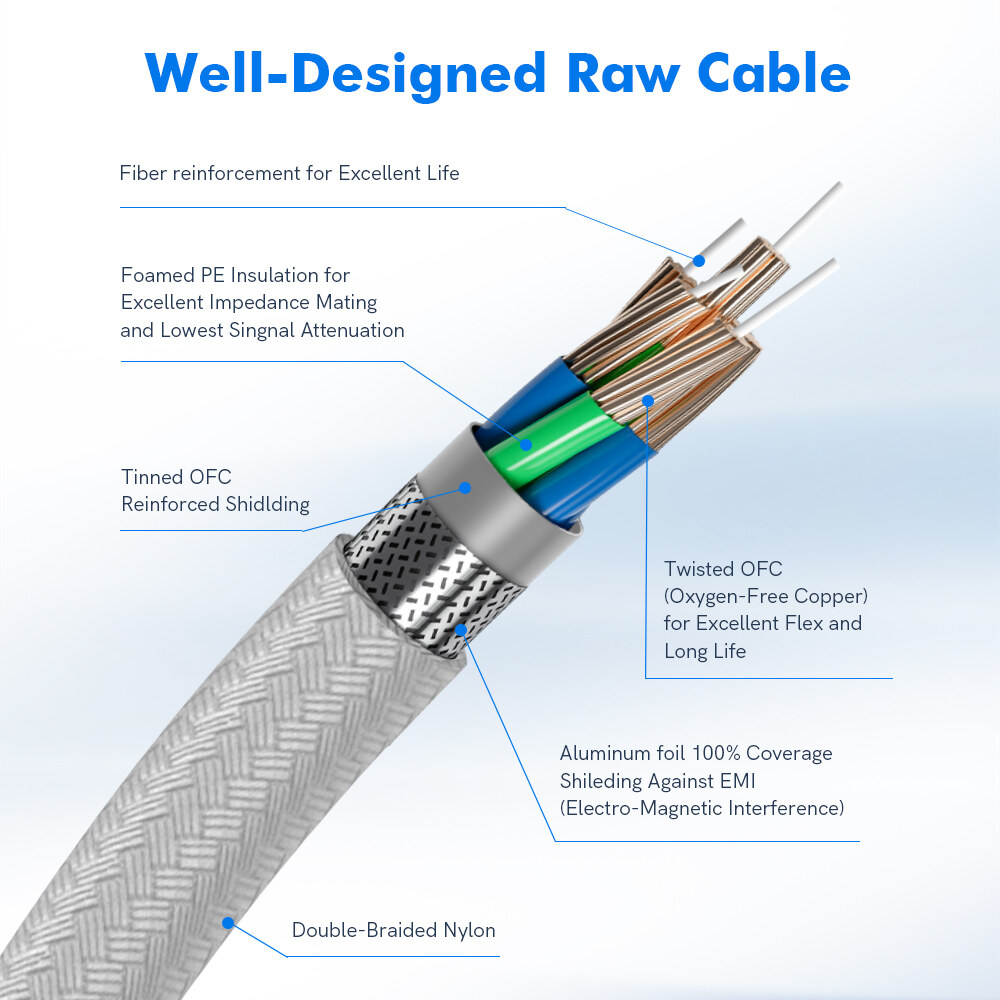 Well-Designed Raw Cable

Fiber reinforcement for Excellent Life

Foamed PE Insulation for Excellent Impedance Mating and Lowest Singnal Attenuation

Tinned OFC Reinforced Shidlding

Twisted OFC (Oxygen-Free Copper) for Excellent Flex and Long Life

Aluminum foil 100% Coverage Shileding Against EMI (Electro-Magnetic Interference)

Double-Braided Nylon